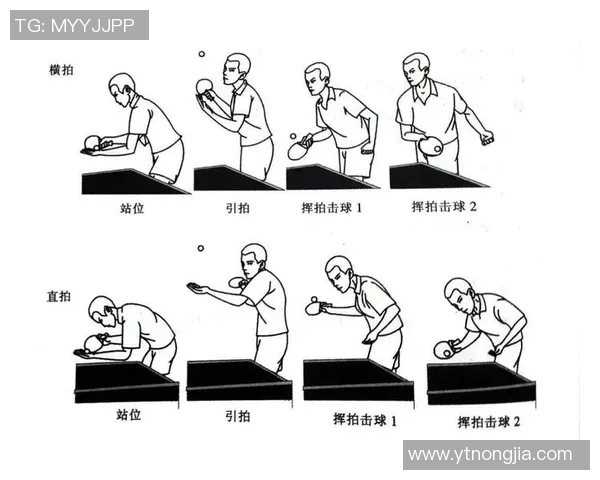 TG: MYYJJPP

横拍

站位

引拍

挥拍击球 1

挥拍击球 2

直拍

站位

引拍

挥拍击球 1

挥拍击球 2

www.ytnongjia.com